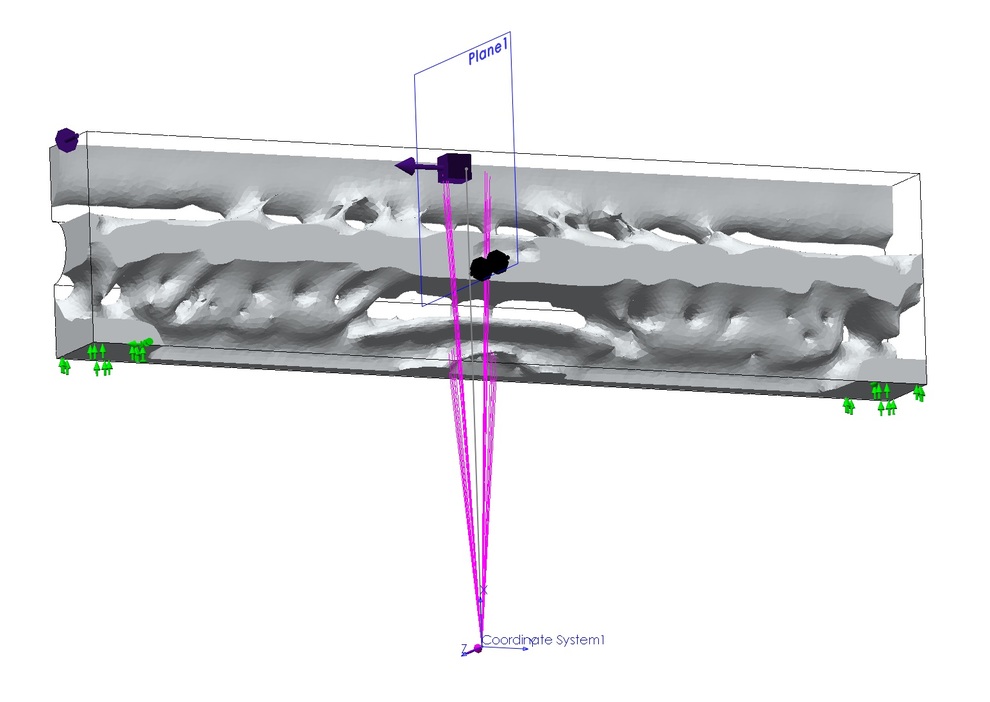 Plane1

Z

Coordinate System1