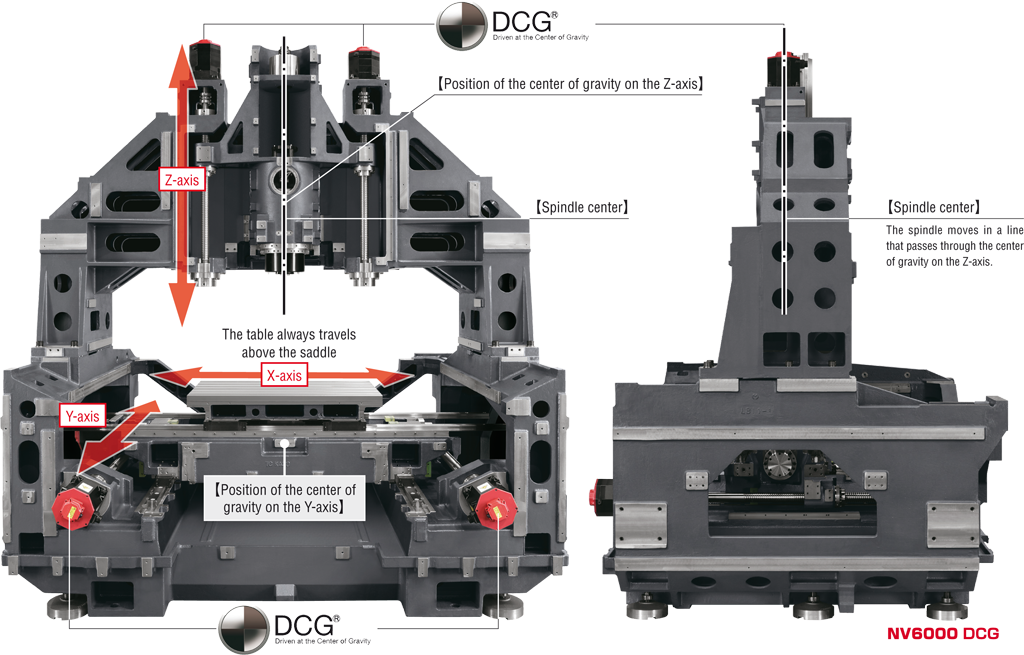 DCG®
Driven at the Center of Gravity

【Position of the center of gravity on the Z-axis】

Z-axis

【Spindle center】

【Spindle center】
The spindle moves in a line that passes through the center of gravity on the Z-axis.

The table always travels above the saddle

X-axis

Y-axis

【Position of the center of gravity on the Y-axis】

DCG®
Driven at the Center of Gravity

NV6000 DCG