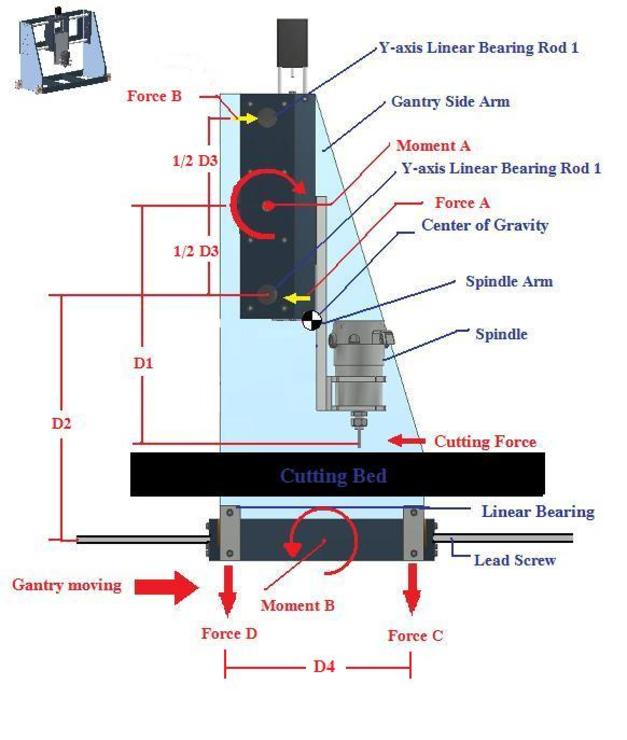 Y-axis Linear Bearing Rod 1
Force B
Gantry Side Arm
Moment A
1/2 D3
Y-axis Linear Bearing Rod 1
Force A
Center of Gravity
1/2 D3
Spindle Arm
Spindle
D1
D2
Cutting Force
Cutting Bed
Linear Bearing
Lead Screw
Gantry moving
Moment B
Force D
Force C
D4