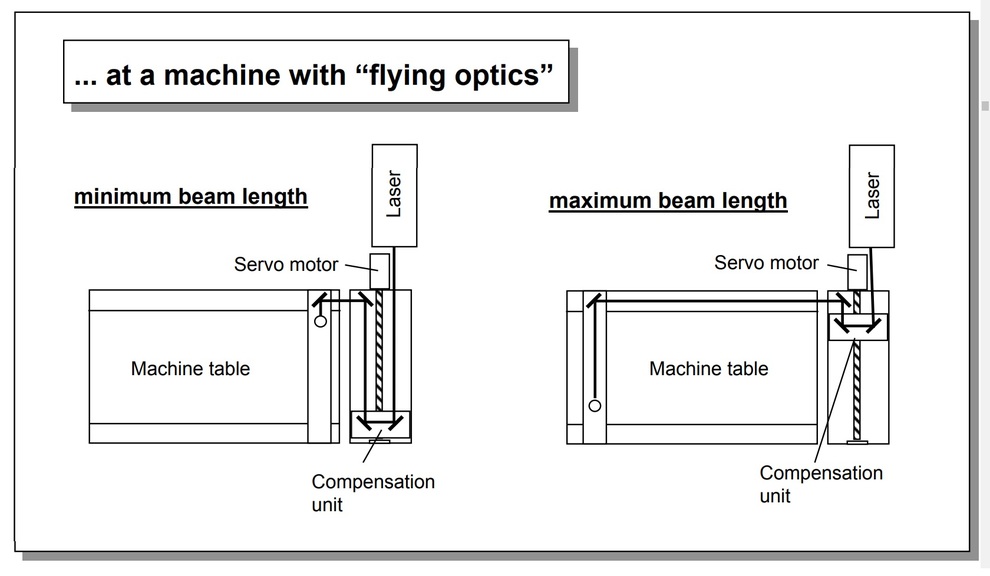 ... at a machine with “flying optics”

minimum beam length

Laser

Servo motor

Machine table

Compensation unit

maximum beam length

Laser

Servo motor

Machine table

Compensation unit