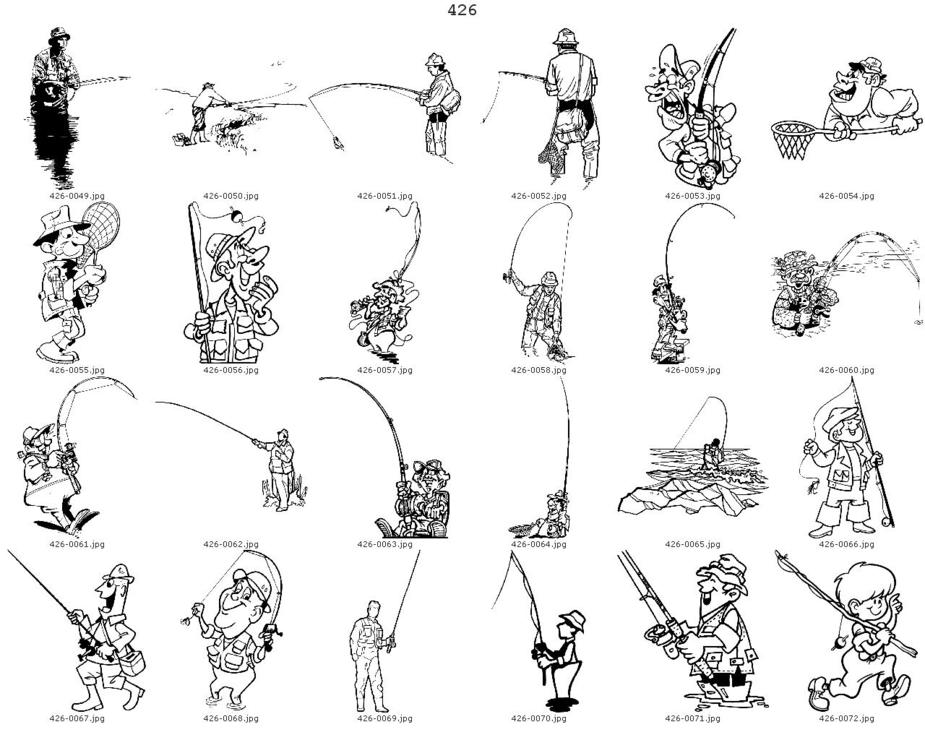 426

426-0049.jpg
426-0050.jpg
426-0051.jpg
426-0052.jpg
426-0053.jpg
426-0054.jpg

426-0055.jpg
426-0056.jpg
426-0057.jpg
426-0058.jpg
426-0059.jpg
426-0060.jpg

426-0061.jpg
426-0062.jpg
426-0063.jpg
426-0064.jpg
426-0065.jpg
426-0066.jpg

426-0067.jpg
426-0068.jpg
426-0069.jpg
426-0070.jpg
426-0071.jpg
426-0072.jpg