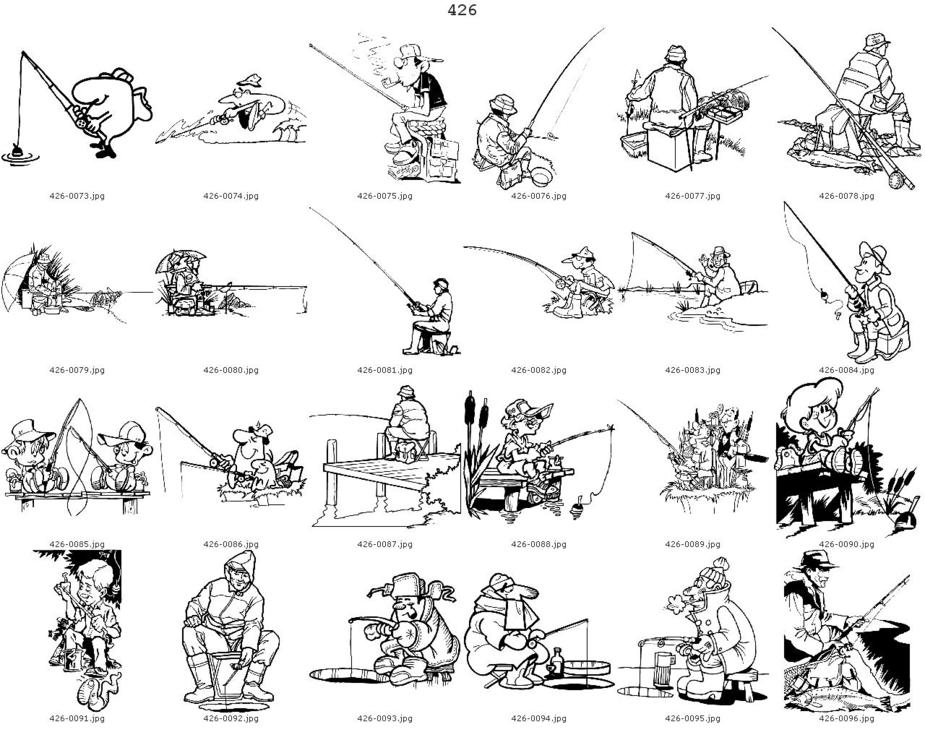 426

426-0073.jpg

426-0074.jpg

426-0075.jpg

426-0076.jpg

426-0077.jpg

426-0078.jpg

426-0079.jpg

426-0080.jpg

426-0081.jpg

426-0082.jpg

426-0083.jpg

426-0084.jpg

426-0085.jpg

426-0086.jpg

426-0087.jpg

426-0088.jpg

426-0089.jpg

426-0090.jpg

426-0091.jpg

426-0092.jpg

426-0093.jpg

426-0094.jpg

426-0095.jpg

426-0096.jpg