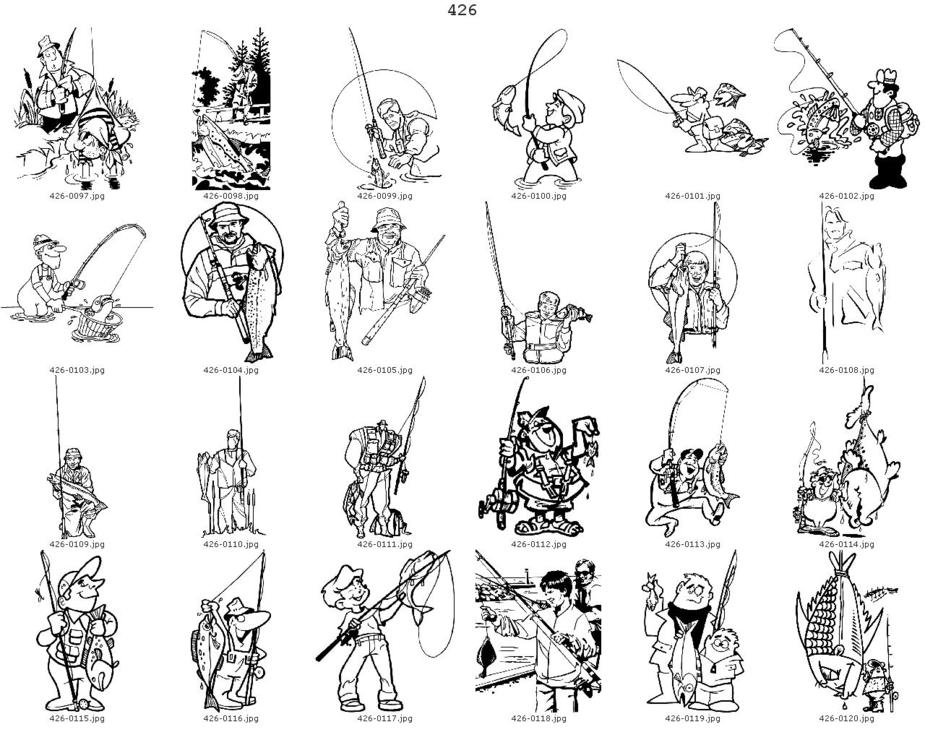 426

426-0097.jpg
426-0098.jpg
426-0099.jpg
426-0100.jpg
426-0101.jpg
426-0102.jpg

426-0103.jpg
426-0104.jpg
426-0105.jpg
426-0106.jpg
426-0107.jpg
426-0108.jpg

426-0109.jpg
426-0110.jpg
426-0111.jpg
426-0112.jpg
426-0113.jpg
426-0114.jpg

426-0115.jpg
426-0116.jpg
426-0117.jpg
426-0118.jpg
426-0119.jpg
426-0120.jpg